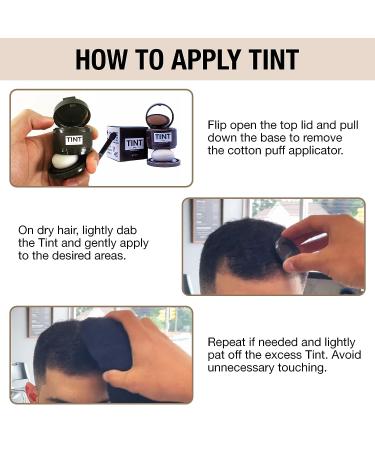 HOW TO APPLY TINT

TINT

TINT

TINT

Flip open the top lid and pull down the base to remove the cotton puff applicator.

On dry hair, lightly dab the Tint and gently apply to the desired areas.

Repeat if needed and lightly pat off the excess Tint. Avoid unnecessary touching.