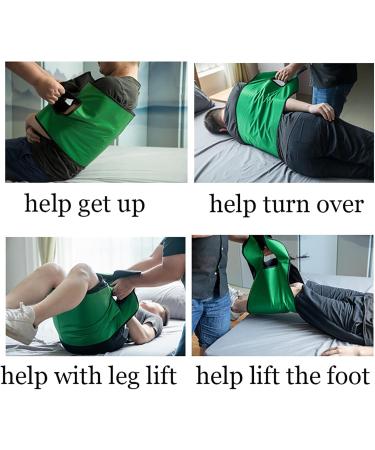 help get up

help turn over

help with leg lift

help lift the foot