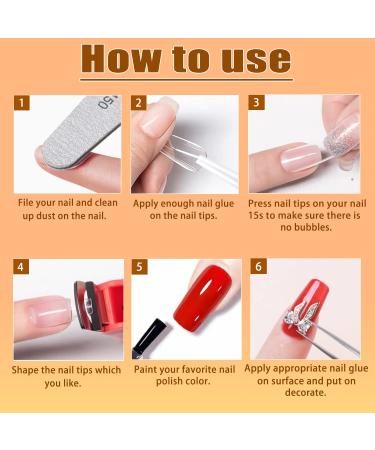 How to use

1

150

File your nail and clean up dust on the nail.

2

Apply enough nail glue on the nail tips.

3

Press nail tips on your nail 15s to make sure there is no bubbles.

4

Shape the nail tips which you like.

5

Paint your favorite nail polish color.

6

Apply appropriate nail glue on surface and put on decorate.