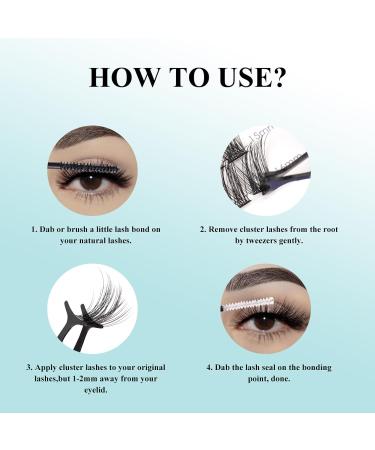 HOW TO USE?

1. Dab or brush a little lash bond on your natural lashes.

2. Remove cluster lashes from the root by tweezers gently.

3. Apply cluster lashes to your original lashes,but 1-2mm away from your eyelid.

4. Dab the lash seal on the bonding point, done.