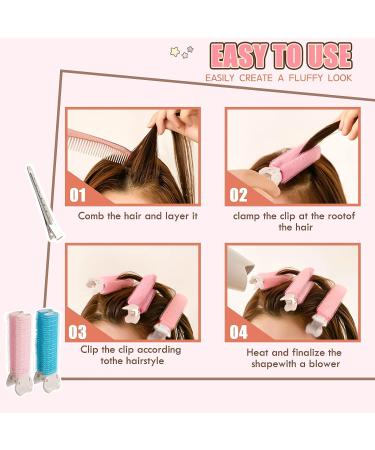 EASY TO USE
EASILY CREATE A FLUFFY LOOK

01
Comb the hair and layer it

02
clamp the clip at the rootof the hair

03
Clip the clip according tothe hairstyle

04
Heat and finalize the shapewith a blower