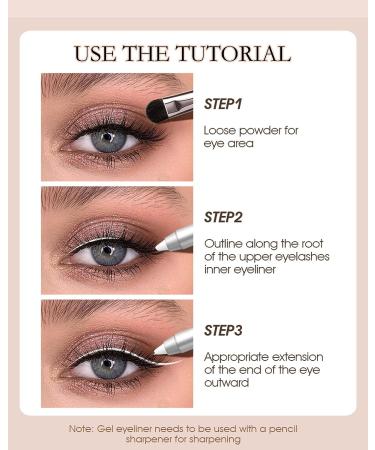 USE THE TUTORIAL

STEP1

Loose powder for eye area

STEP2

Outline along the root of the upper eyelashes inner eyeliner

STEP3

Appropriate extension of the end of the eye outward

Note: Gel eyeliner needs to be used with a pencil sharpener for sharpening