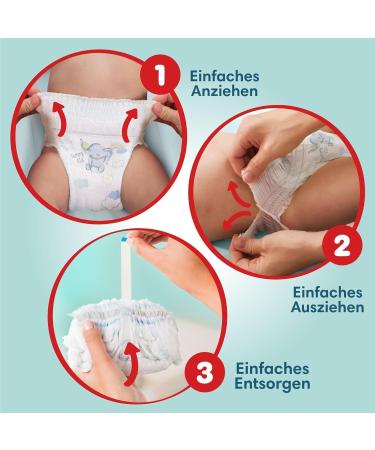 1 Einfaches Anziehen

2 Einfaches Ausziehen

3 Einfaches Entsorgen