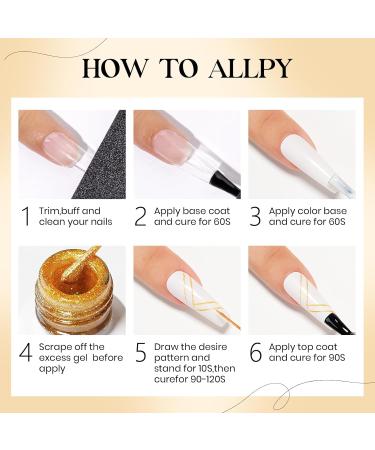 HOW TO ALLPY

1 Trim,buff and clean your nails

2 Apply base coat and cure for 60S

3 Apply color base and cure for 60S

4 Scrape off the excess gel before apply

5 Draw the desire pattern and stand for 10S,then curefor 90-120S

6 Apply top coat and cure for 90S