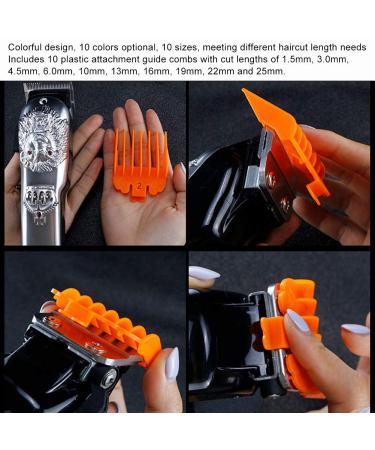 Colorful design, 10 colors optional, 10 sizes, meeting different haircut length needs
Includes 10 plastic attachment guide combs with cut lengths of 1.5mm, 3.0mm, 4.5mm, 6.0mm, 10mm, 13mm, 16mm, 19mm, 22mm and 25mm.

2