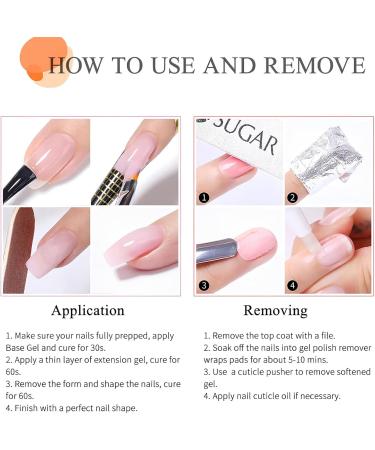 HOW TO USE AND REMOVE

SUGAR

1

2

3

4

Application

1. Make sure your nails fully prepped, apply Base Gel and cure for 30s.
2. Apply a thin layer of extension gel, cure for 60s.
3. Remove the form and shape the nails, cure for 60s.
4. Finish with a perfect nail shape.

Removing

1. Remove the top coat with a file.
2. Soak off the nails into gel polish remover wraps pads for about 5-10 mins.
3. Use a cuticle pusher to remove softened gel.
4. Apply nail cuticle oil if necessary.