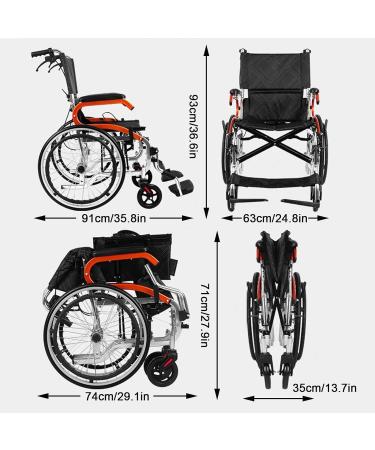 93cm/36.6in

91cm/35.8in

63cm/24.8in

71cm/27.9in

74cm/29.1in

35cm/13.7in