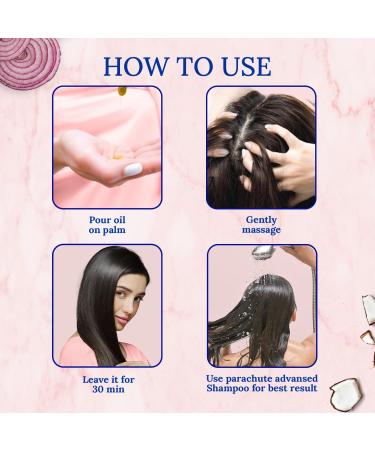 HOW TO USE

Pour oil on palm

Gently massage

Leave it for 30 min

Use parachute advansed Shampoo for best result