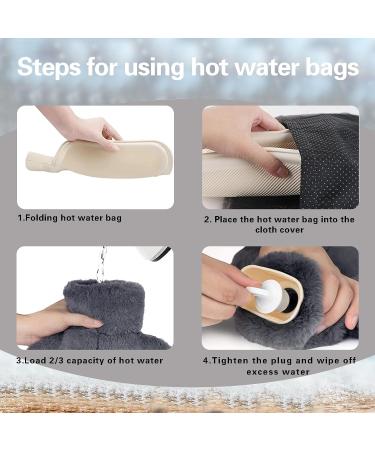 Steps for using hot water bags

1.Folding hot water bag

2. Place the hot water bag into the cloth cover

3.Load 2/3 capacity of hot water

4.Tighten the plug and wipe off excess water