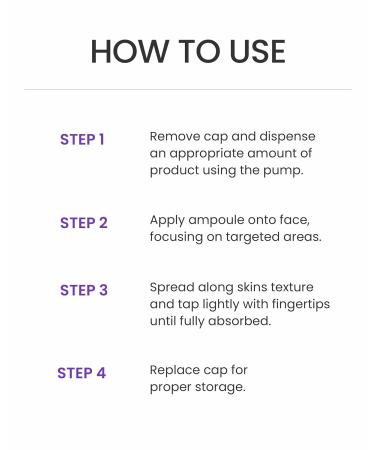 HOW TO USE

STEP 1

Remove cap and dispense an appropriate amount of product using the pump.

STEP 2

Apply ampoule onto face, focusing on targeted areas.

STEP 3

Spread along skins texture and tap lightly with fingertips until fully absorbed.

STEP 4

Replace cap for proper storage.