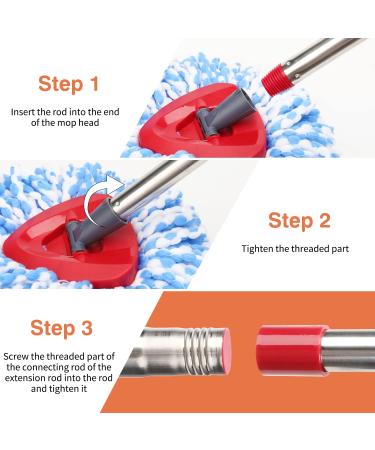 Step 1

Insert the rod into the end of the mop head

Step 2

Tighten the threaded part

Step 3

Screw the threaded part of the connecting rod of the extension rod into the rod and tighten it