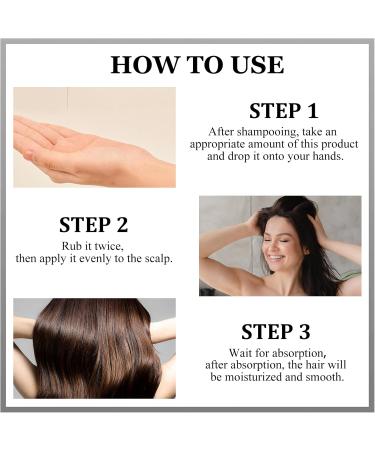 HOW TO USE

STEP 1
After shampooing, take an appropriate amount of this product and drop it onto your hands.

STEP 2
Rub it twice, then apply it evenly to the scalp.

STEP 3
Wait for absorption, after absorption, the hair will be moisturized and smooth.