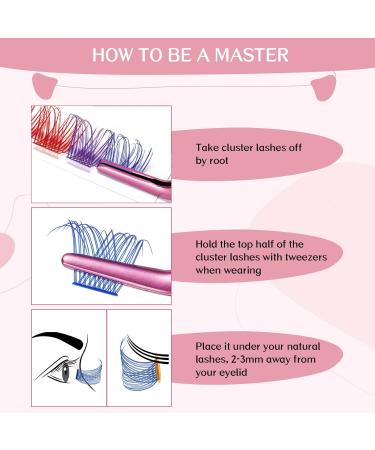 HOW TO BE A MASTER

Take cluster lashes off by root

Hold the top half of the cluster lashes with tweezers when wearing

Place it under your natural lashes, 2-3mm away from your eyelid