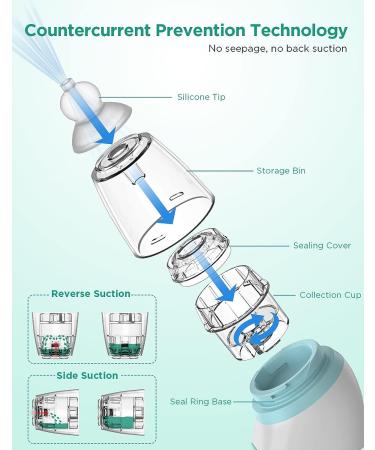 Countercurrent Prevention Technology
No seepage, no back suction

Silicone Tip

Storage Bin

Sealing Cover

Collection Cup

Reverse Suction

Side Suction

Seal Ring Base