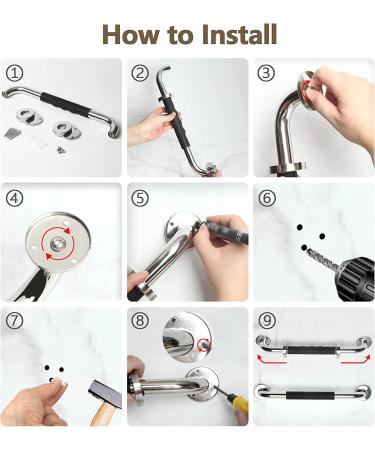 How to Install

①

②

③

④

⑤

⑥

⑦

⑧

⑨