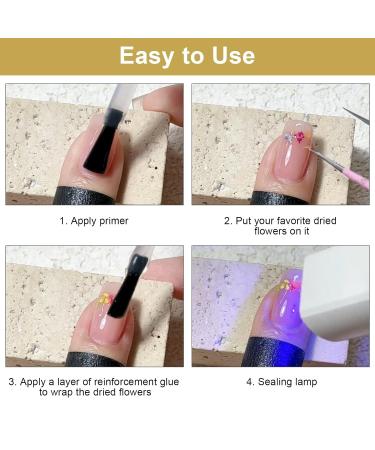 Easy to Use

1. Apply primer

2. Put your favorite dried flowers on it

3. Apply a layer of reinforcement glue to wrap the dried flowers

4. Sealing lamp