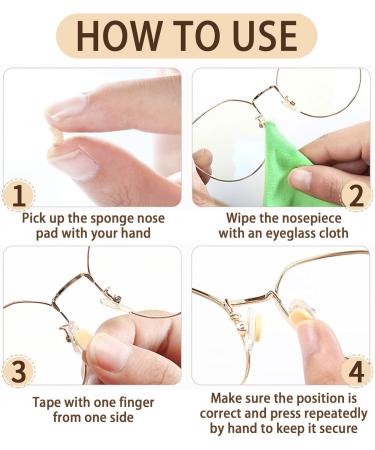 HOW TO USE

1

Pick up the sponge nose pad with your hand

2

Wipe the nosepiece with an eyeglass cloth

3

Tape with one finger from one side

4

Make sure the position is correct and press repeatedly by hand to keep it secure