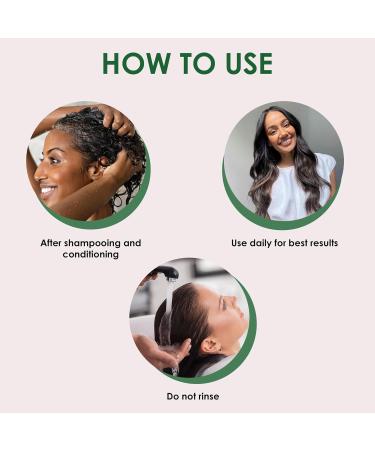 HOW TO USE

After shampooing and conditioning

Use daily for best results

Do not rinse