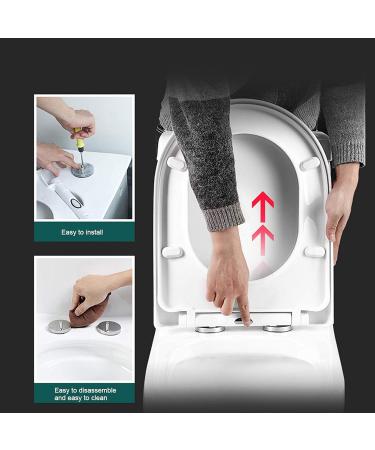 Easy to install

Easy to disassemble and easy to clean