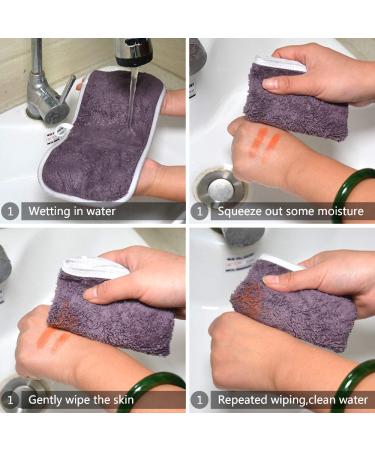 1 Wetting in water

1 Squeeze out some moisture

1 Gently wipe the skin

1 Repeated wiping,clean water