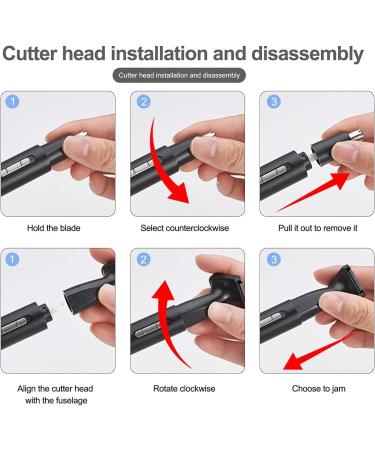 Cutter head installation and disassembly

Cutter head installation and disassembly

1

Hold the blade

2

Select counterclockwise

3

Pull it out to remove it

1

Align the cutter head with the fuselage

2

Rotate clockwise

3

Choose to jam