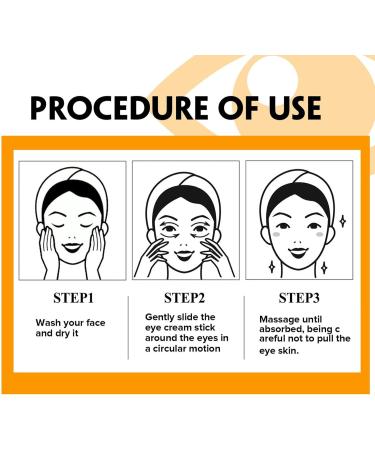 PROCEDURE OF USE

STEP1

Wash your face and dry it

STEP2

Gently slide the eye cream stick around the eyes in a circular motion

STEP3

Massage until absorbed, being c areful not to pull the eye skin.