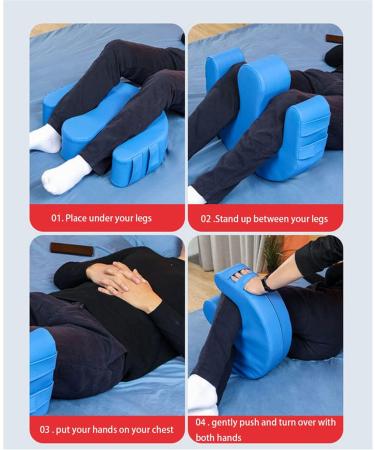 01. Place under your legs

02 .Stand up between your legs

03 . put your hands on your chest

04 . gently push and turn over with both hands