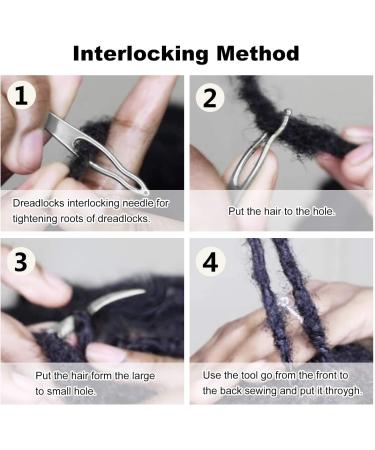 Interlocking Method

1

Dreadlocks interlocking needle for tightening roots of dreadlocks.

2

Put the hair to the hole.

3

Put the hair form the large to small hole.

4

Use the tool go from the front to the back sewing and put it throygh.