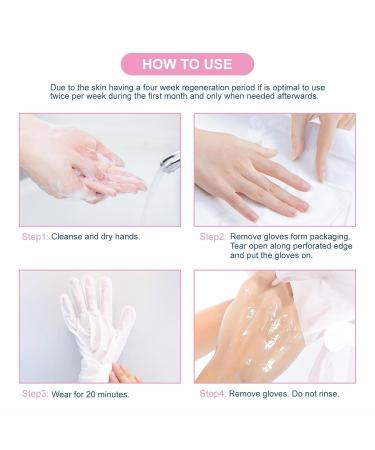 HOW TO USE

Due to the skin having a four week regeneration period if is optimal to use twice per week during the first month and only when needed afterwards.

Step1: Cleanse and dry hands.

Step2: Remove gloves form packaging. Tear open along perforated edge and put the gloves on.

Step3: Wear for 20 minutes.

Step4: Remove gloves. Do not rinse.