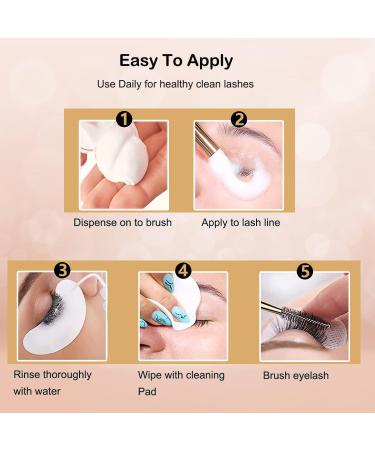 Easy To Apply

Use Daily for healthy clean lashes

1

2

Dispense on to brush

Apply to lash line

3

4

5

Rinse thoroughly with water

Wipe with cleaning Pad

Brush eyelash