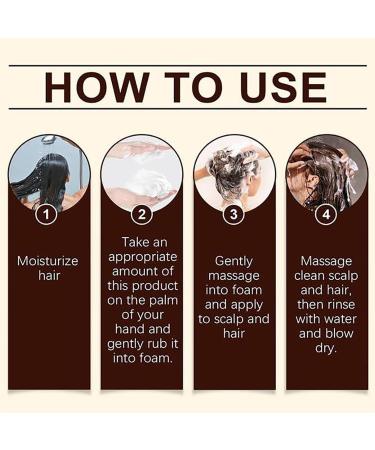 HOW TO USE

1

Moisturize hair

2

Take an appropriate amount of this product on the palm of your hand and gently rub it into foam.

3

Gently massage into foam and apply to scalp and hair

4

Massage clean scalp and hair, then rinse with water and blow dry.