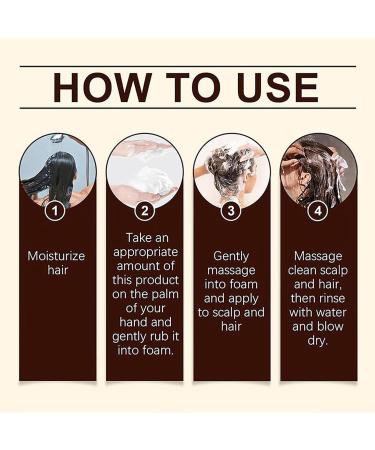 HOW TO USE

1

Moisturize hair

2

Take an appropriate amount of this product on the palm of your hand and gently rub it into foam.

3

Gently massage into foam and apply to scalp and hair

4

Massage clean scalp and hair, then rinse with water and blow dry.