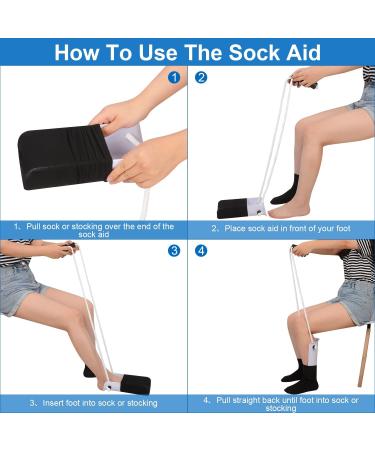 How To Use The Sock Aid

1

2

1、Pull sock or stocking over the end of the sock aid

2、Place sock aid in front of your foot

3

4

3、Insert foot into sock or stocking

4、Pull straight back until foot into sock or stocking