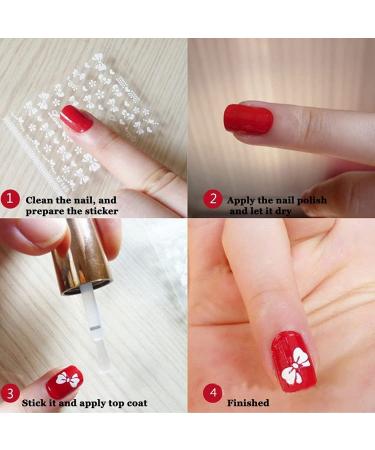 1 Clean the nail, and prepare the sticker

2 Apply the nail polish and let it dry

3 Stick it and apply top coat

4 Finished