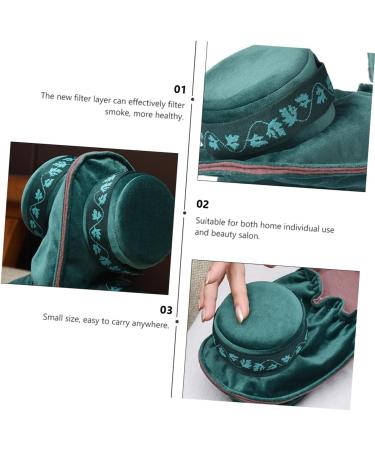 01
The new filter layer can effectively filter smoke, more healthy.

02
Suitable for both home individual use and beauty salon.

03
Small size, easy to carry anywhere.