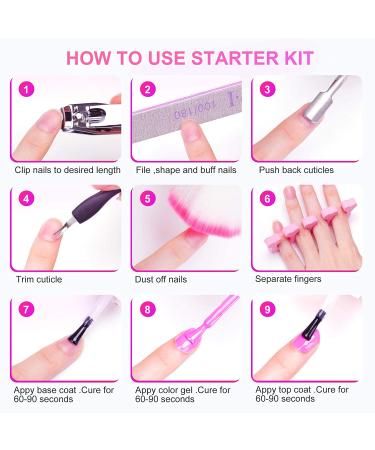 HOW TO USE STARTER KIT

1
Clip nails to desired length

2
100/180
File ,shape and buff nails

3
Push back cuticles

4
Trim cuticle

5
Dust off nails

6
Separate fingers

7
Appy base coat .Cure for 60-90 seconds

8
Appy color gel .Cure for 60-90 seconds

9
Appy top coat .Cure for 60-90 seconds