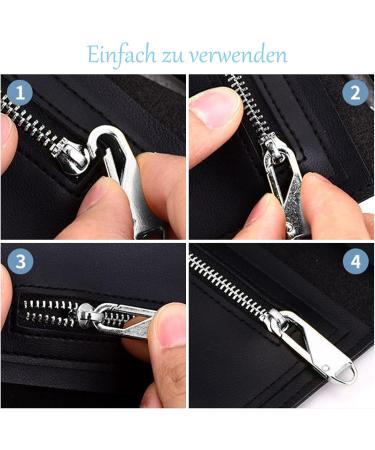 Einfach zu verwenden

1

2

3

4