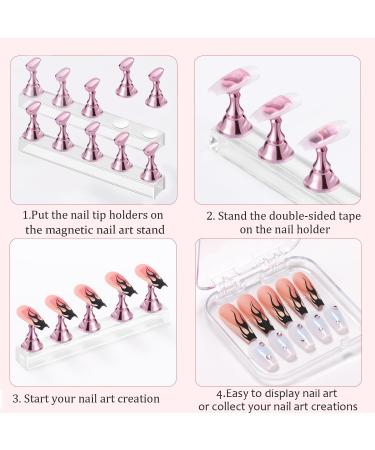 1.Put the nail tip holders on the magnetic nail art stand

2. Stand the double-sided tape on the nail holder

3. Start your nail art creation

4.Easy to display nail art or collect your nail art creations