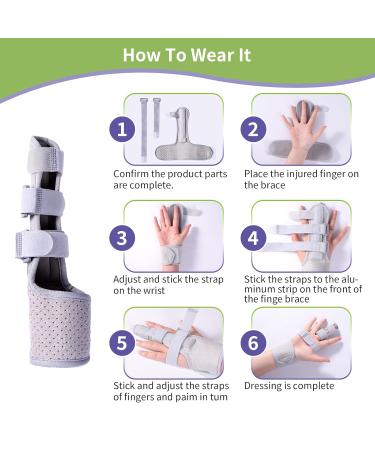 How To Wear It

1

Confirm the product parts are complete.

2

Place the injured finger on the brace

3

Adjust and stick the strap on the wrist

4

Stick the straps to the aluminum strip on the front of the finge brace

5

Stick and adjust the straps of fingers and paim in tum

6

Dressing is complete