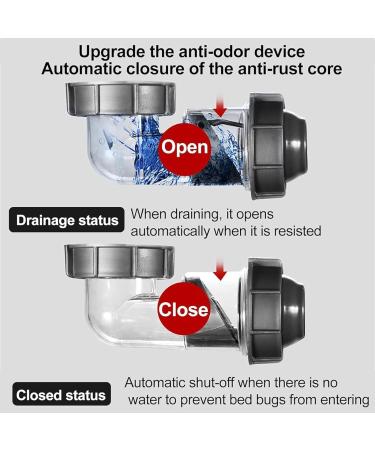 Upgrade the anti-odor device
Automatic closure of the anti-rust core

Open

Drainage status

When draining, it opens automatically when it is resisted

Close

Closed status

Automatic shut-off when there is no water to prevent bed bugs from entering