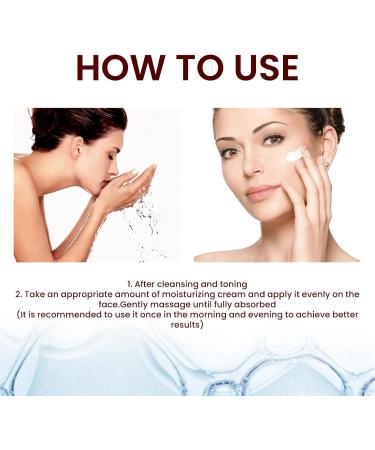 HOW TO USE

1. After cleansing and toning
2. Take an appropriate amount of moisturizing cream and apply it evenly on the face.Gently massage until fully absorbed
(It is recommended to use it once in the morning and evening to achieve better results)