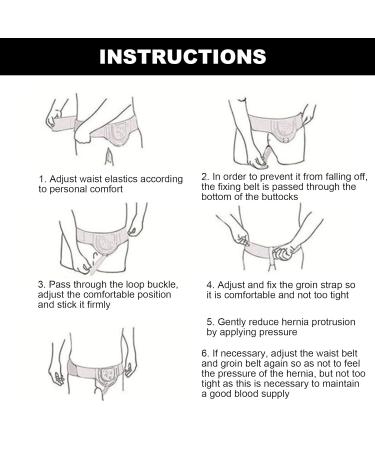 INSTRUCTIONS

1. Adjust waist elastics according to personal comfort

2. In order to prevent it from falling off, the fixing belt is passed through the bottom of the buttocks

3. Pass through the loop buckle, adjust the comfortable position and stick it firmly

4. Adjust and fix the groin strap so it is comfortable and not too tight

5. Gently reduce hernia protrusion by applying pressure

6. If necessary, adjust the waist belt and groin belt again so as not to feel the pressure of the hernia, but not too tight as this is necessary to maintain a good blood supply