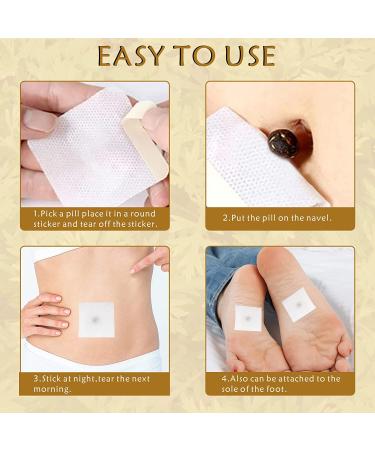 EASY TO USE

1.Pick a pill place it in a round sticker and tear off the sticker.

2.Put the pill on the navel.

3.Stick at night,tear the next morning.

4.Also can be attached to the sole of the foot.