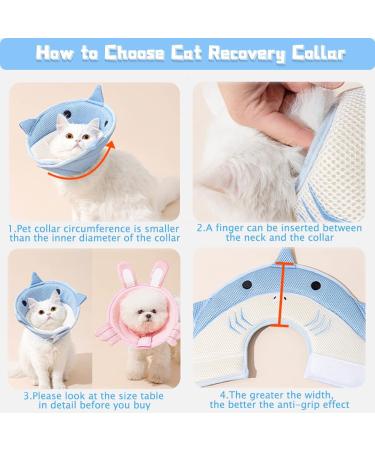 How to Choose Cat Recovery Collar

1.Pet collar circumference is smaller than the inner diameter of the collar

2.A finger can be inserted between the neck and the collar

3.Please look at the size table in detail before you buy

4.The greater the width, the better the anti-grip effect