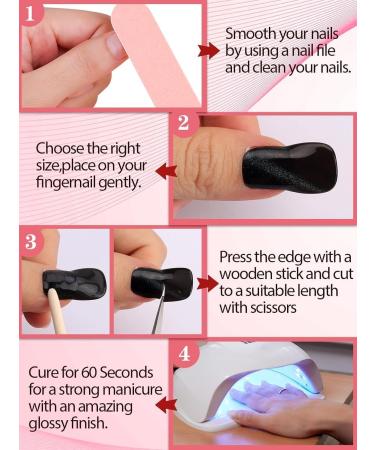 1

Smooth your nails by using a nail file and clean your nails.

2

Choose the right size,place on your fingernail gently.

3

Press the edge with a wooden stick and cut to a suitable length with scissors

4

Cure for 60 Seconds for a strong manicure with an amazing glossy finish.