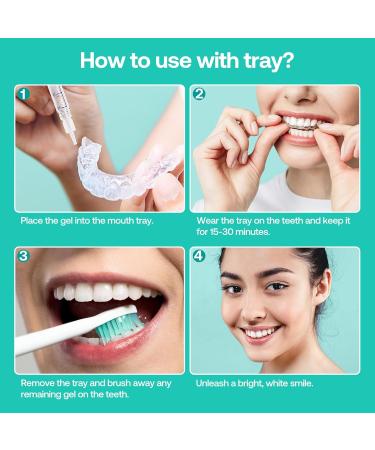 How to use with tray?

1

Place the gel into the mouth tray.

2

Wear the tray on the teeth and keep it for 15-30 minutes.

3

Remove the tray and brush away any remaining gel on the teeth.

4

Unleash a bright, white smile.