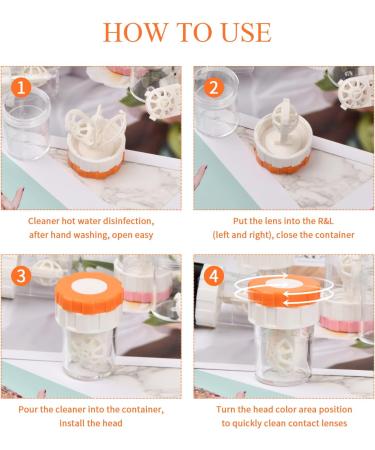 HOW TO USE

1

Cleaner hot water disinfection, after hand washing, open easy

2

Put the lens into the R&L (left and right), close the container

3

Pour the cleaner into the container, install the head

4

Turn the head color area position to quickly clean contact lenses