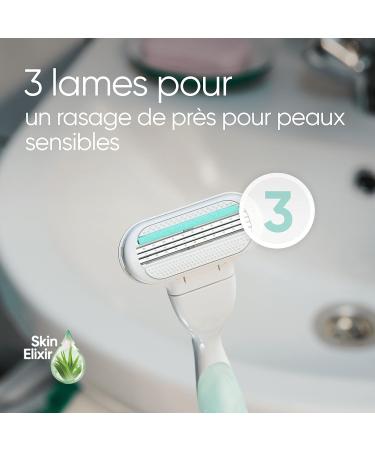 3 lames pour
un rasage de près pour peaux sensibles

3

Skin Elixir