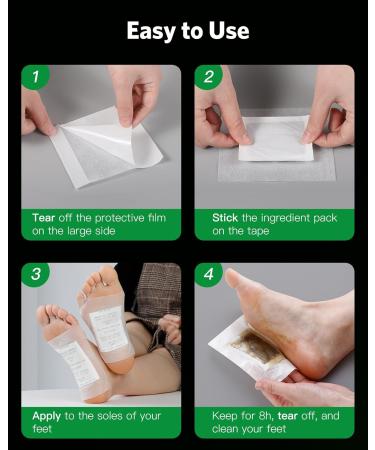 Easy to Use

1

Tear off the protective film on the large side

2

Stick the ingredient pack on the tape

3

Apply to the soles of your feet

4

Keep for 8h, tear off, and clean your feet