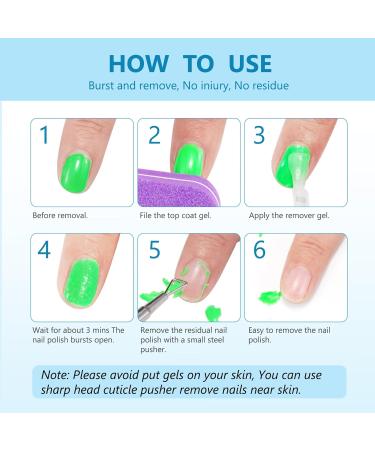 HOW TO USE

Burst and remove, No iniury, No residue

1

Before removal.

2

File the top coat gel.

3

Apply the remover gel.

4

Wait for about 3 mins The nail polish bursts open.

5

Remove the residual nail polish with a small steel pusher.

6

Easy to remove the nail polish.

Note: Please avoid put gels on your skin, You can use sharp head cuticle pusher remove nails near skin.